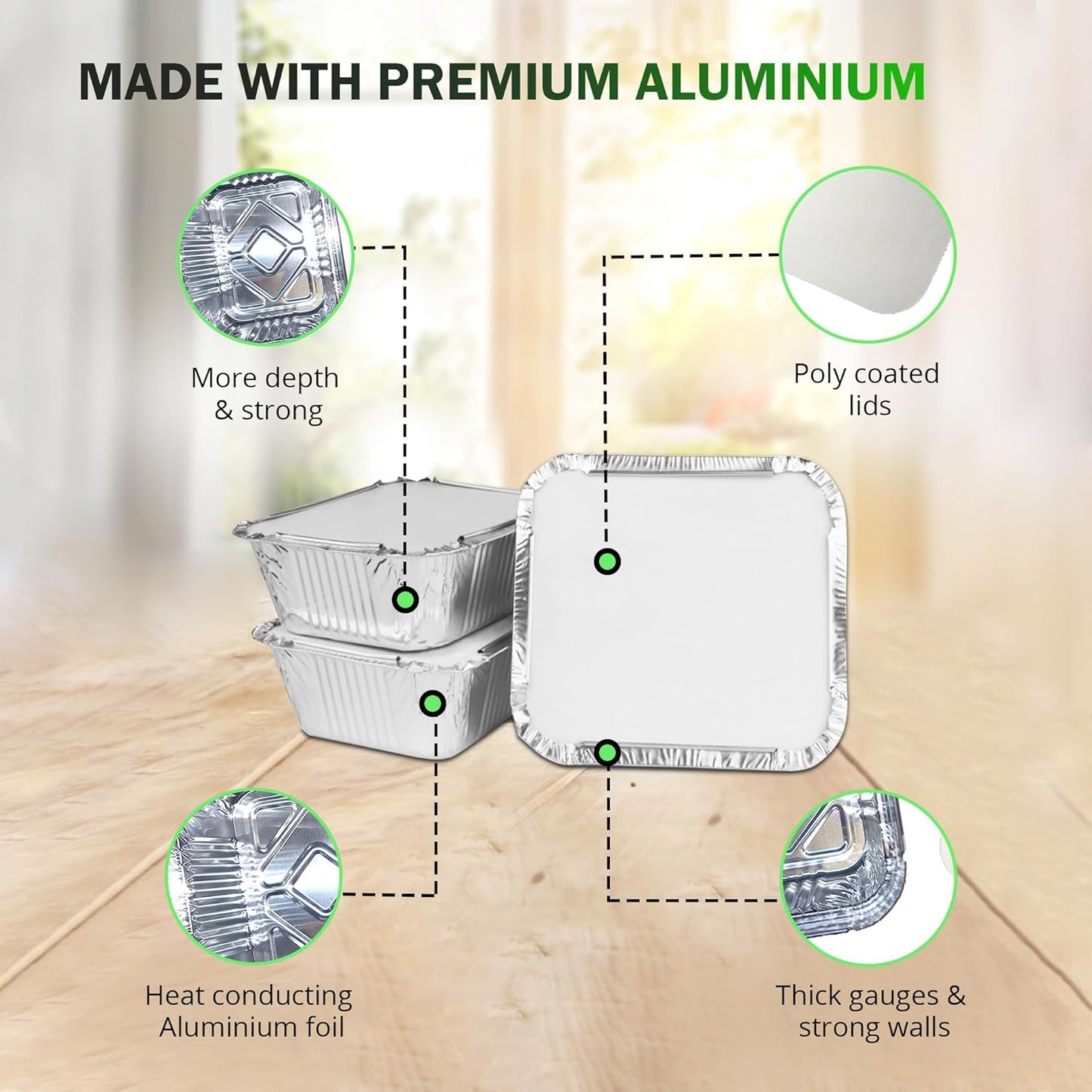 MADE WITH PREMIUM ALUMINIUM

More depth & strong

Poly coated lids

Heat conducting Aluminium foil

Thick gauges & strong walls